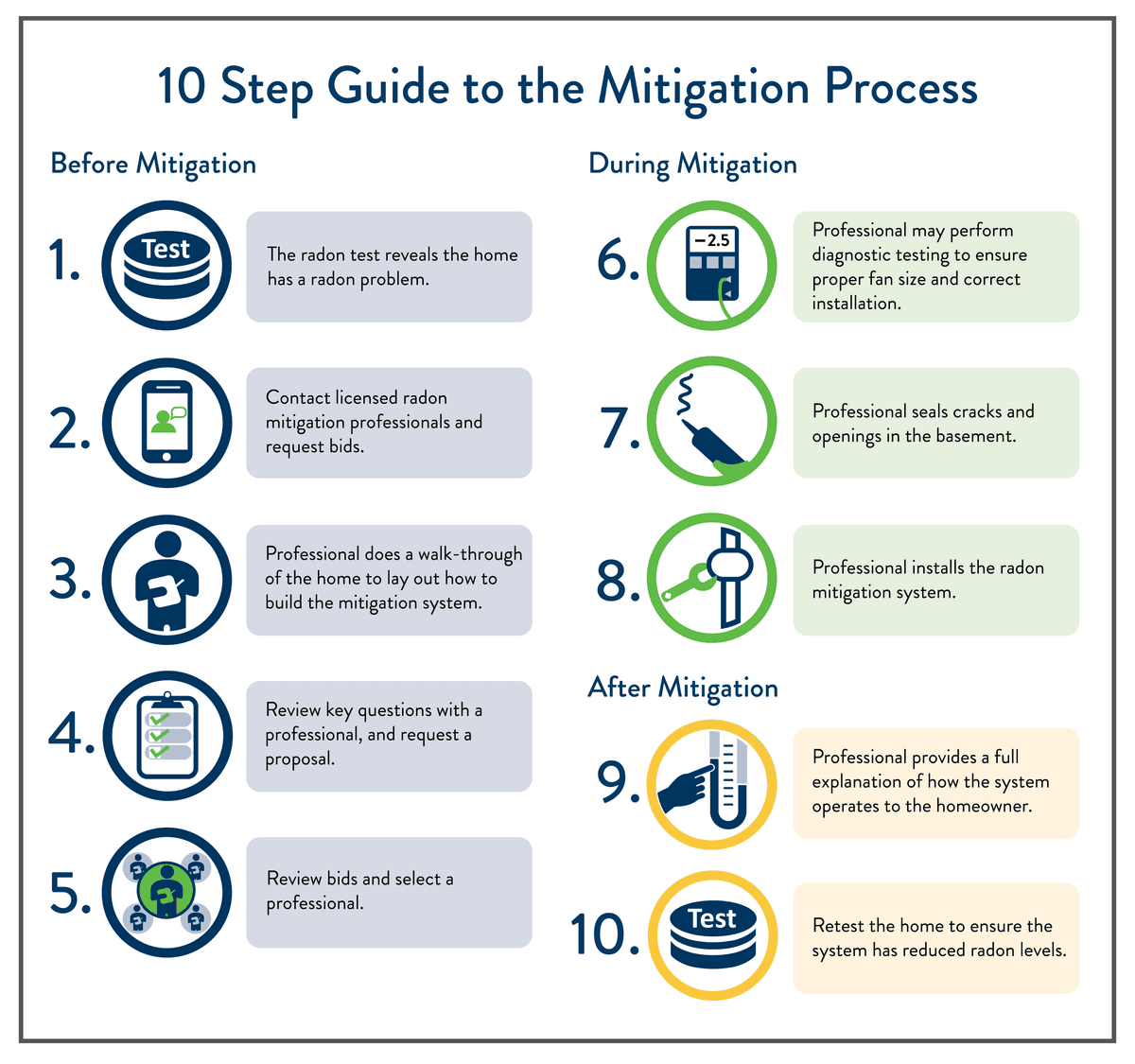 10 Step Guide to the Mitigation Process

Before Mitigation

1.
Test
The radon test reveals the home has a radon problem.

2.
Contact licensed radon mitigation professionals and request bids.

3.
Professional does a walk-through of the home to lay out how to build the mitigation system.

4.
Review key questions with a professional, and request a proposal.

5.
Review bids and select a professional.

During Mitigation

6.
−2.5
Professional may perform diagnostic testing to ensure proper fan size and correct installation.

7.
Professional seals cracks and openings in the basement.

8.
Professional installs the radon mitigation system.

After Mitigation

9.
Professional provides a full explanation of how the system operates to the homeowner.

10.
Test
Retest the home to ensure the system has reduced radon levels.